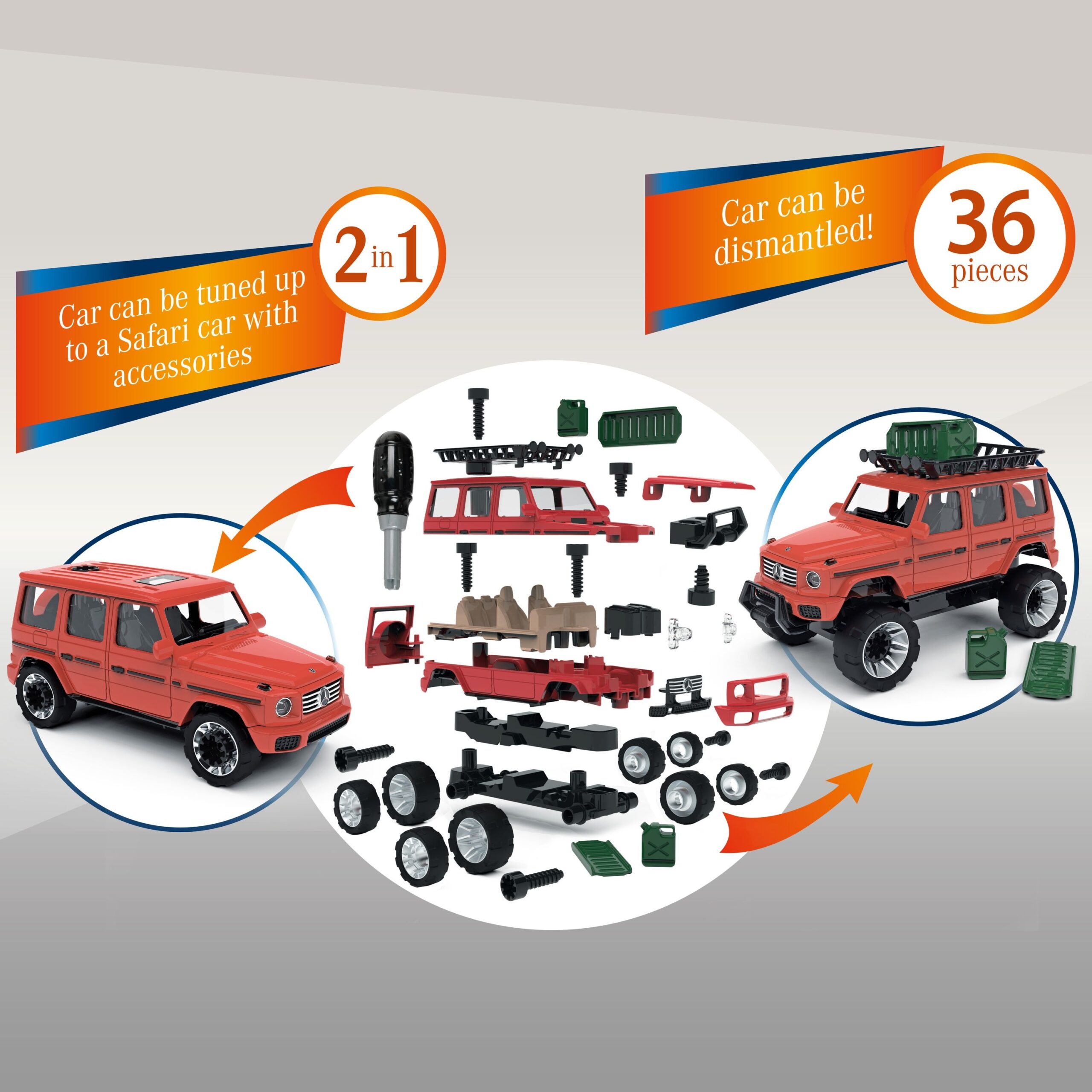 Car can be tuned up to a Safari car with accessories

2 in 1

Car can be dismantled!

36 pieces