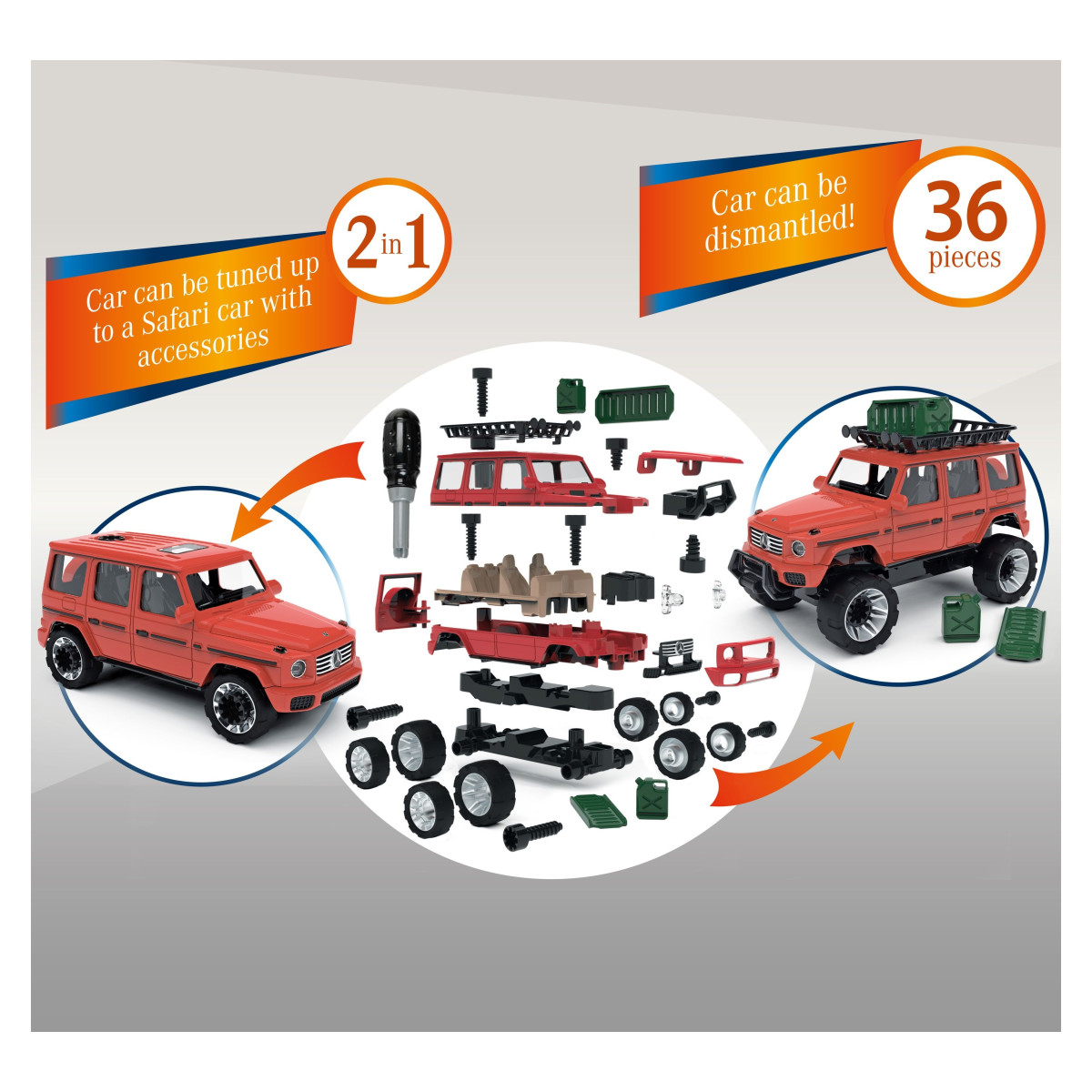 Car can be tuned up to a Safari car with accessories

2 in 1

Car can be dismantled!

36 pieces