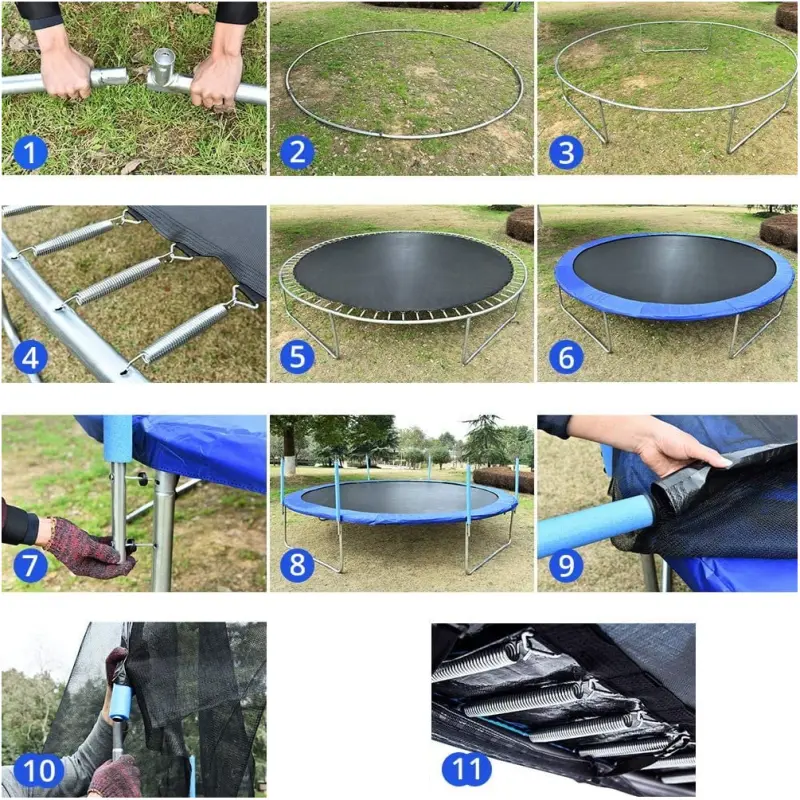 1
2
3
4
5
6
7
8
9
10
11