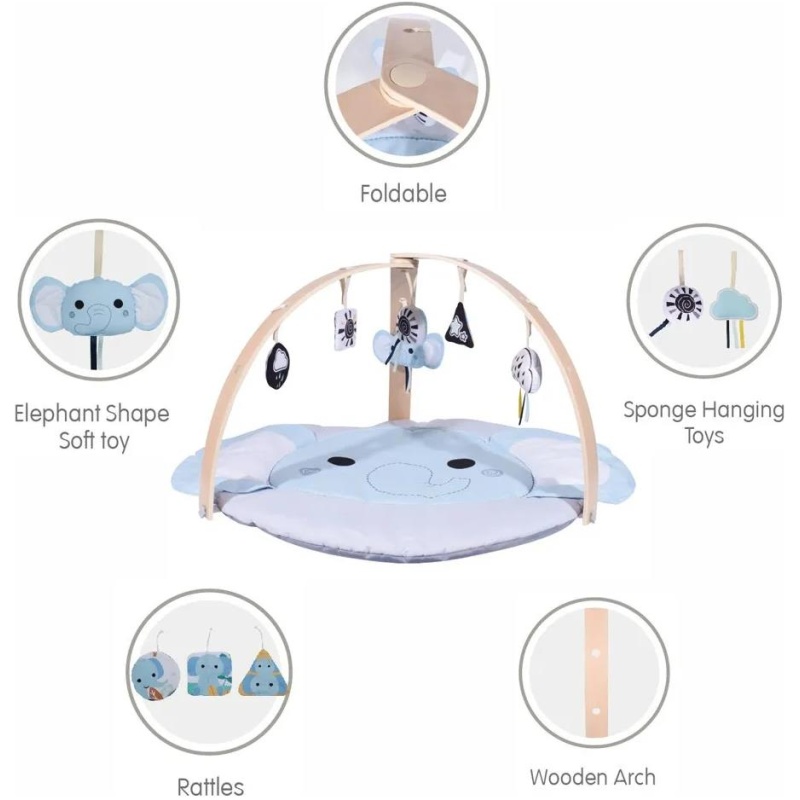 Foldable

Elephant Shape Soft toy

Sponge Hanging Toys

Rattles

Wooden Arch