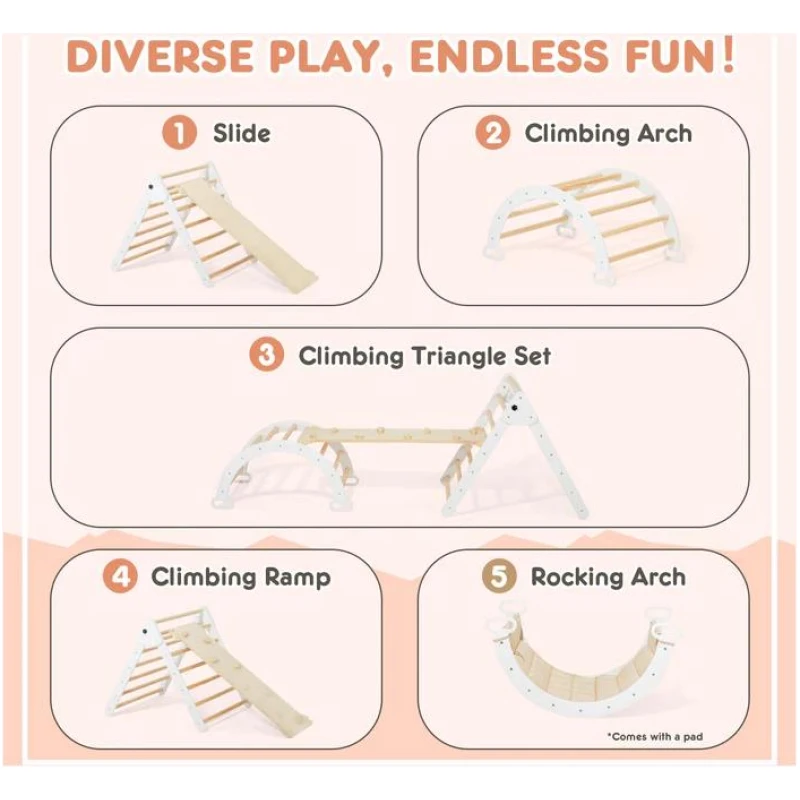 DIVERSE PLAY, ENDLESS FUN!

1 Slide

2 Climbing Arch

3 Climbing Triangle Set

4 Climbing Ramp

5 Rocking Arch

*Comes with a pad