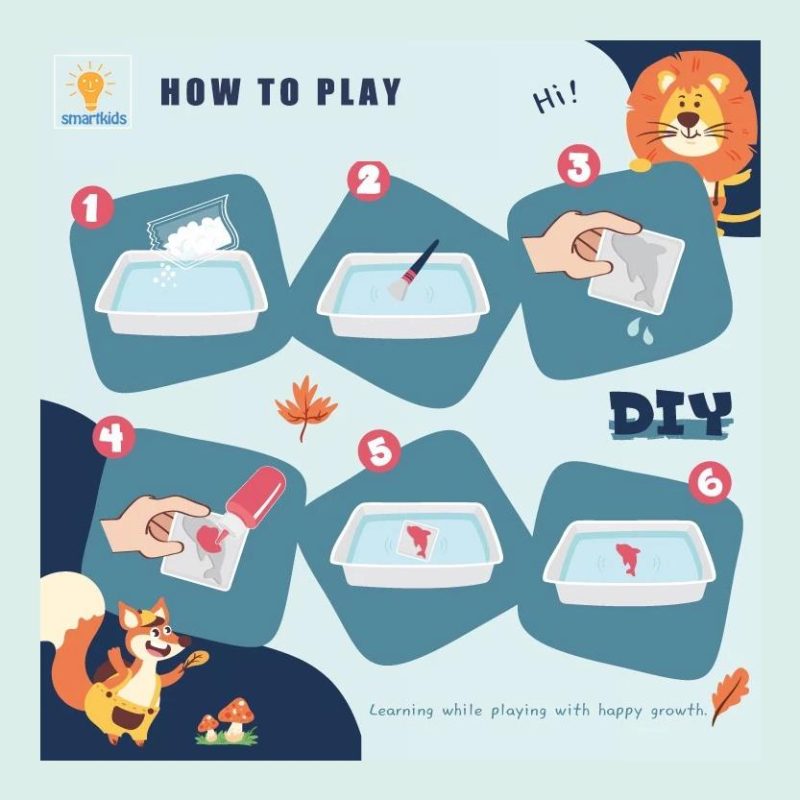 smartkids

HOW TO PLAY

Hi!

1

2

3

DIY

4

5

6

Learning while playing with happy growth.