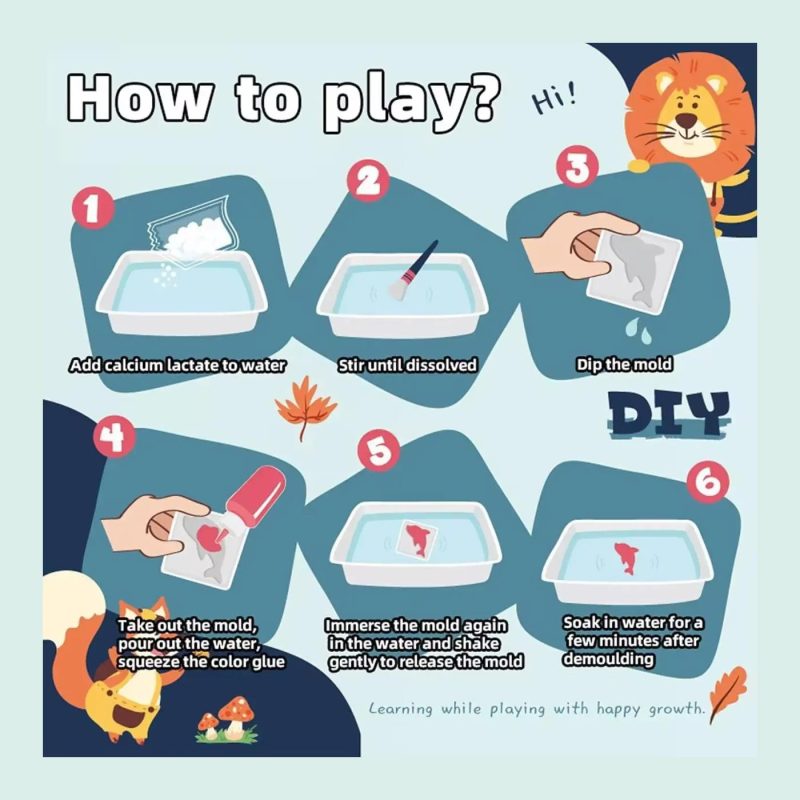 How to play?

Hi!

1
Add calcium lactate to water

2
Stir until dissolved

3
Dip the mold

DIY

4
Take out the mold, pour out the water, squeeze the color glue

5
Immerse the mold again in the water and shake gently to release the mold

6
Soak in water for a few minutes after demoulding

Learning while playing with happy growth.