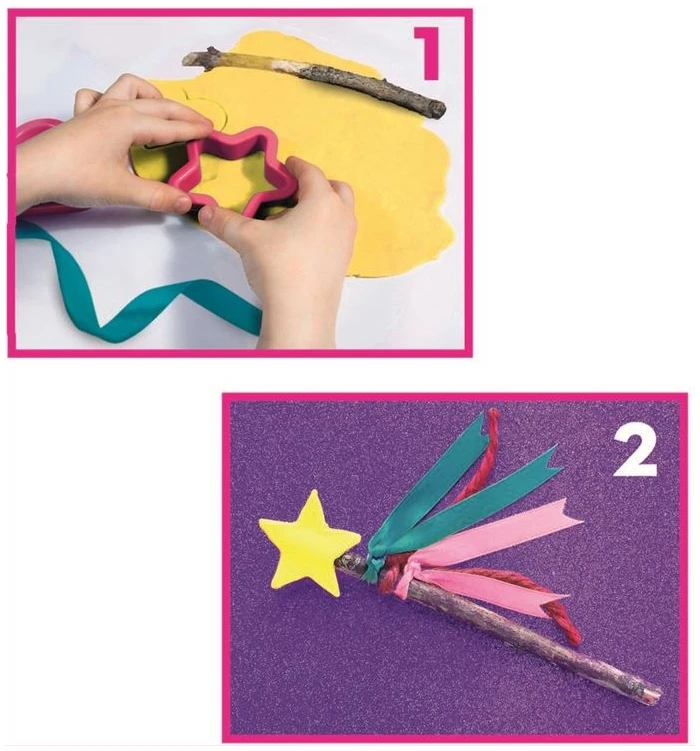 1

2