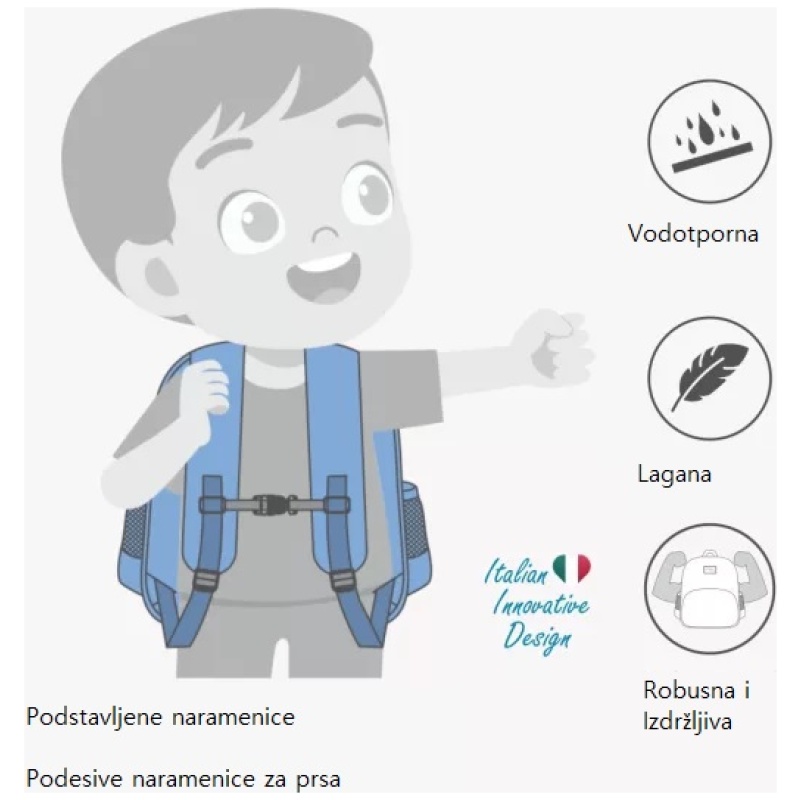 Vodotporna

Lagana

Italian Innovative Design

Robusna i Izdržljiva

Podstavljene naramenice

Podesive naramenice za prsa